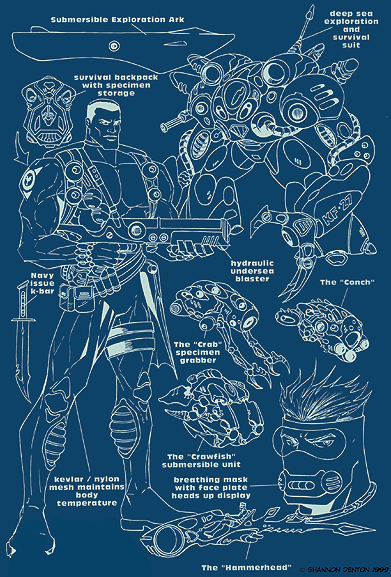 Submersible Exploration Ark

deep sea exploration and survival suit

survival backpack with specimen storage

KF-27

hydraulic undersea blaster

Navy issue k-bar

The "Conch"

The "Crab" specimen grabber

The "Crawfish" submersible unit

kevlar / nylon mesh maintains body temperature

breathing mask with face plate heads up display

The "Hammerhead"

© SHANNON DENTON 1999